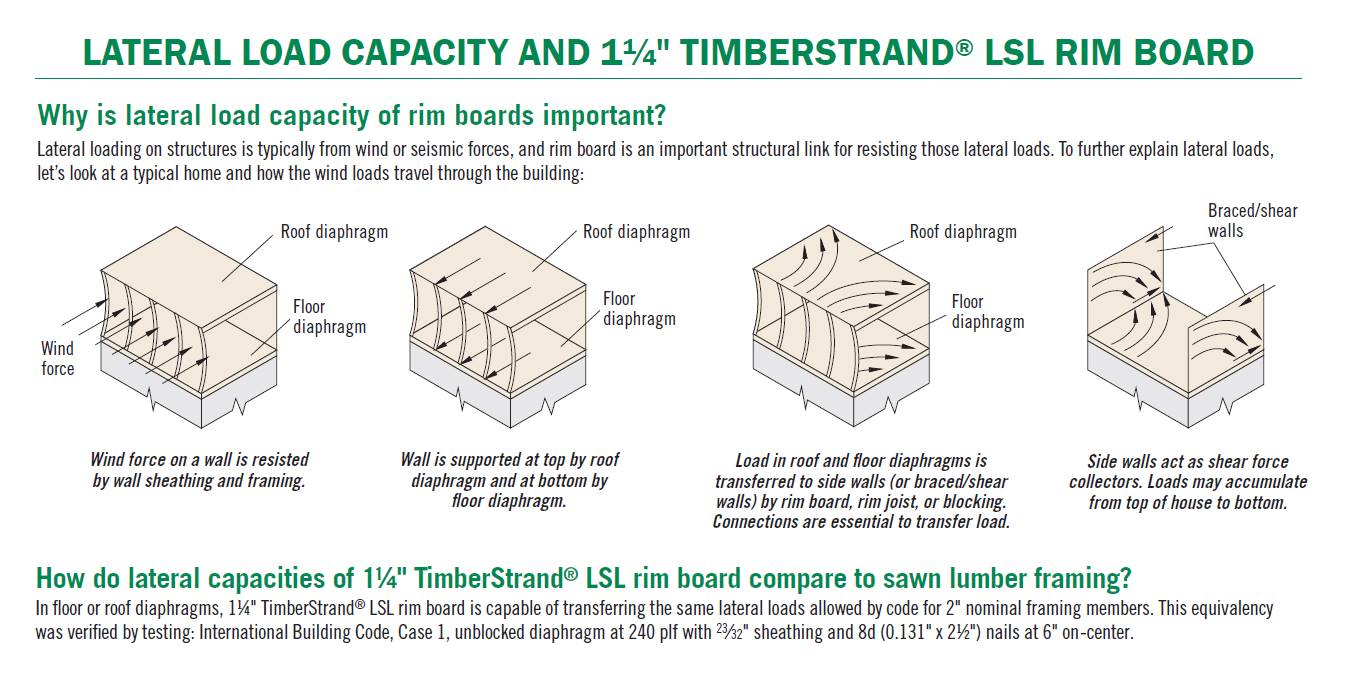 LATERAL LOAD CAPACITY AND 1¼" TIMBERSTRAND® LSL RIM BOARD

Why is lateral load capacity of rim boards important?

Lateral loading on structures is typically from wind or seismic forces, and rim board is an important structural link for resisting those lateral loads. To further explain lateral loads, let's look at a typical home and how the wind loads travel through the building:

Roof diaphragm

Floor diaphragm

Wind force

Wind force on a wall is resisted by wall sheathing and framing.

Roof diaphragm

Floor diaphragm

Wall is supported at top by roof diaphragm and at bottom by floor diaphragm.

Roof diaphragm

Floor diaphragm

Load in roof and floor diaphragms is transferred to side walls (or braced/shear walls) by rim board, rim joist, or blocking. Connections are essential to transfer load.

Braced/shear walls

Side walls act as shear force collectors. Loads may accumulate from top of house to bottom.

How do lateral capacities of 1¼" TimberStrand® LSL rim board compare to sawn lumber framing?

In floor or roof diaphragms, 1¼" TimberStrand® LSL rim board is capable of transferring the same lateral loads allowed by code for 2" nominal framing members. This equivalency was verified by testing: International Building Code, Case 1, unblocked diaphragm at 240 plf with $\frac{23}{32}$" sheathing and 8d (0.131" x 2½") nails at 6" on-center.